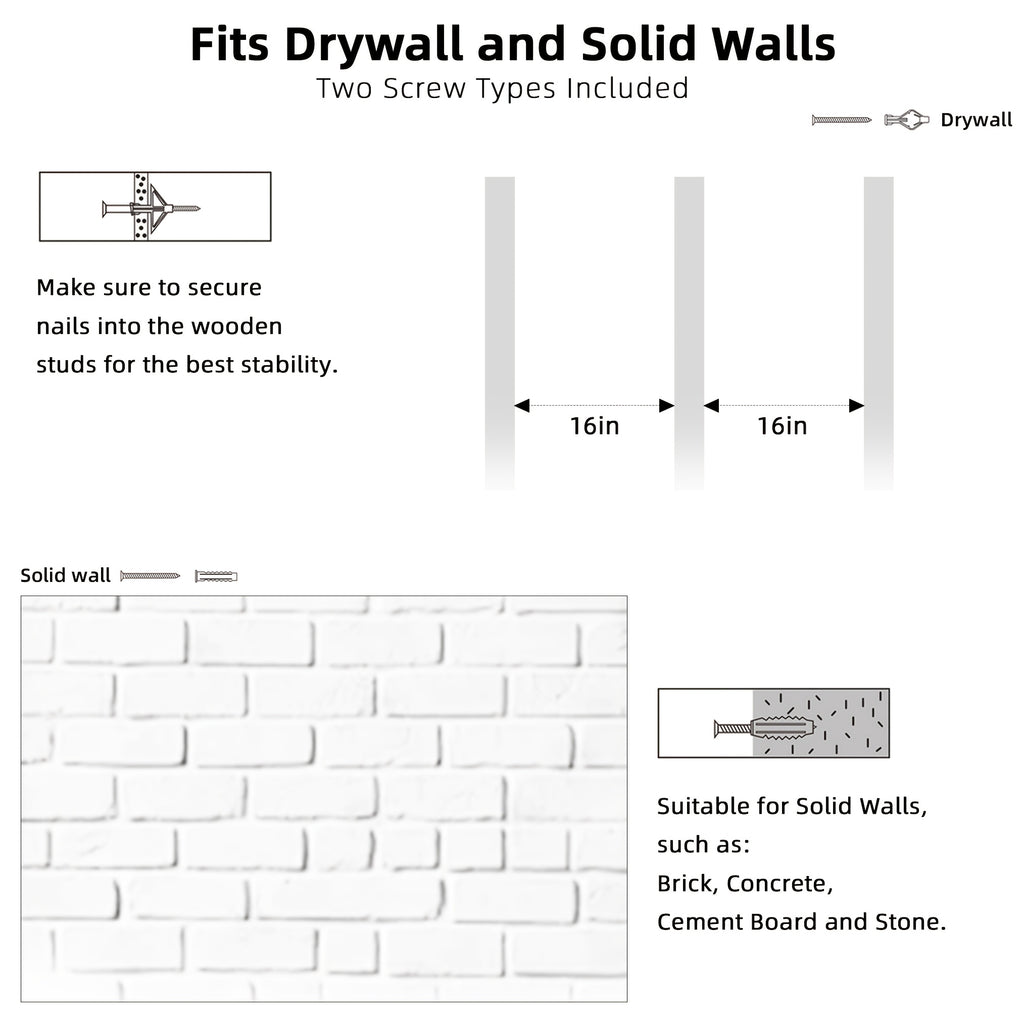 Fits Drywall and Solid Walls
Two Screw Types Included

Drywall

Make sure to secure nails into the wooden studs for the best stability.

16in
16in

Solid wall

Suitable for Solid Walls, such as:
Brick, Concrete,
Cement Board and Stone.